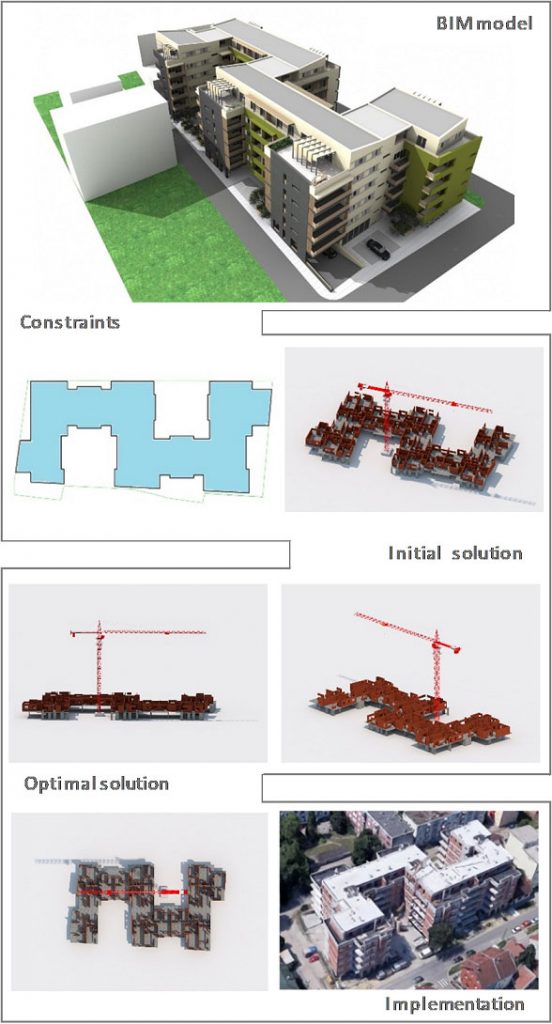 BIM model

Constraints

Initial solution

Optimal solution

Implementation